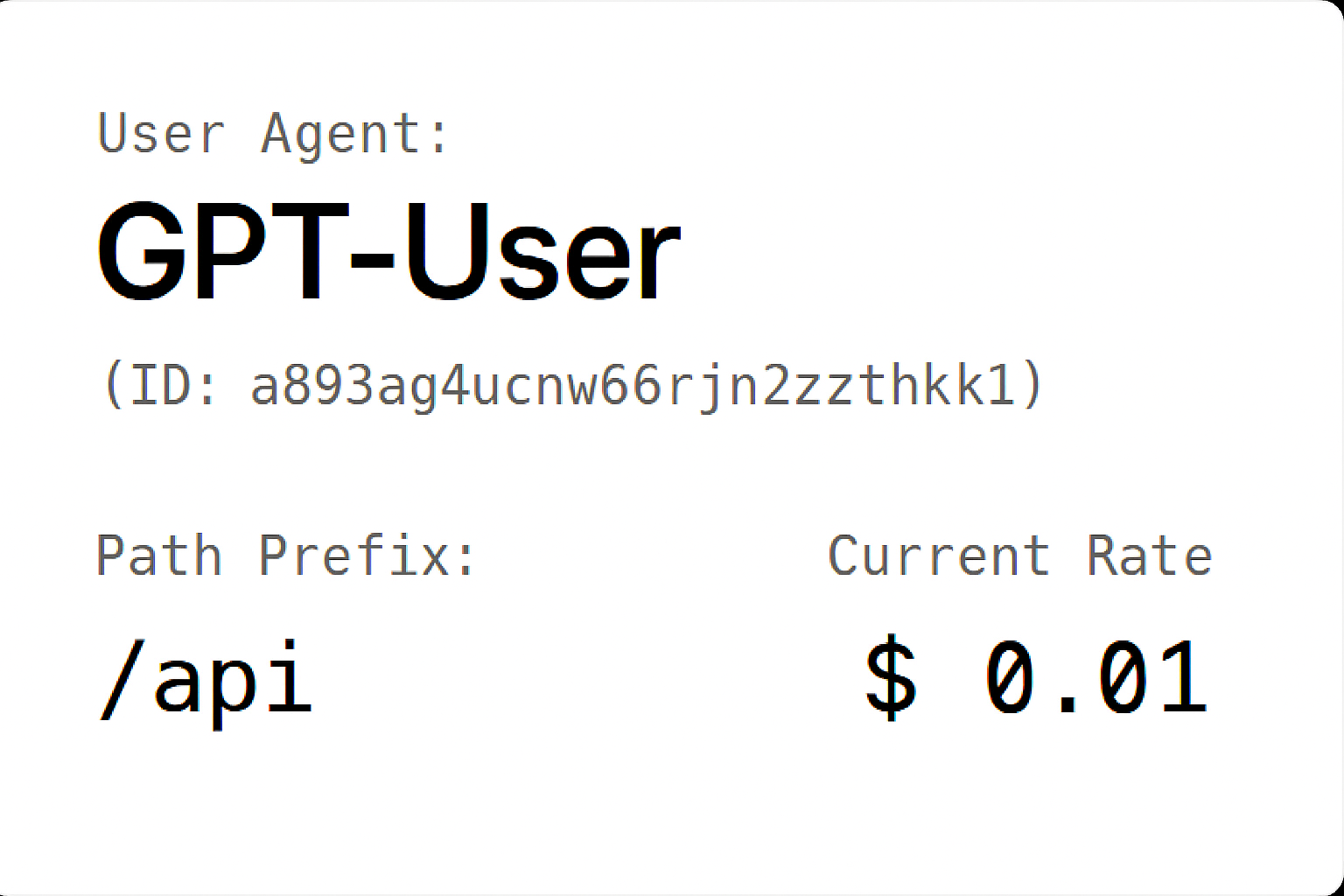 User Agent:

GPT-User

(ID: a893ag4ucnw66rjn2zzthkk1)

Path Prefix:

/api

Current Rate

$ 0.01